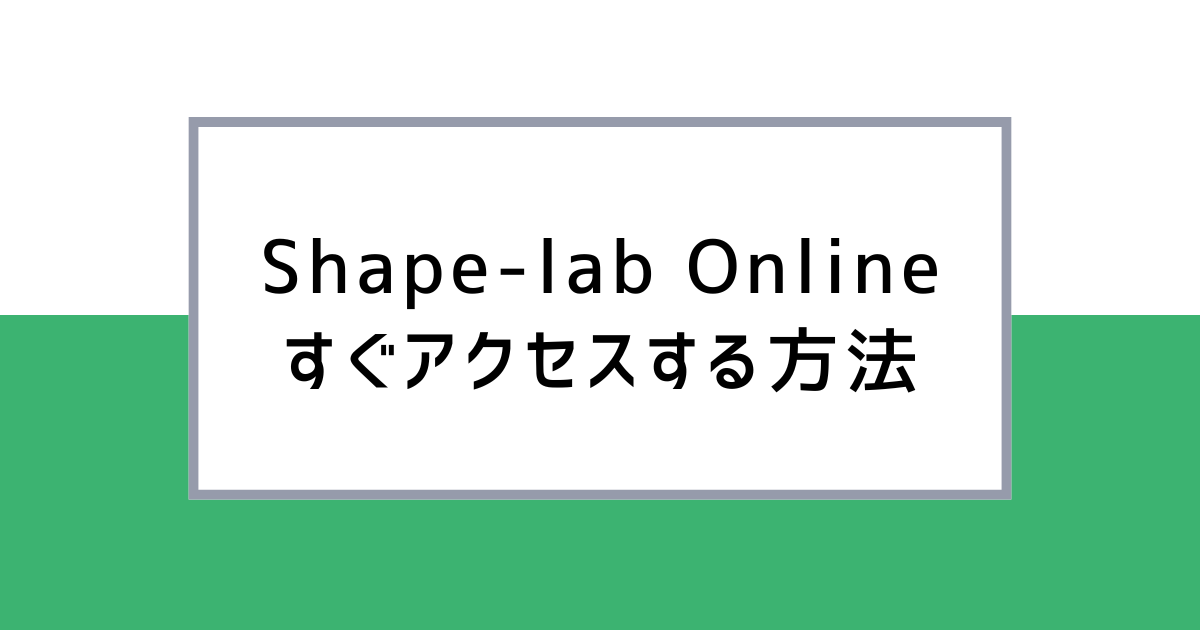 Shape-lab Online
すぐアクセスする方法